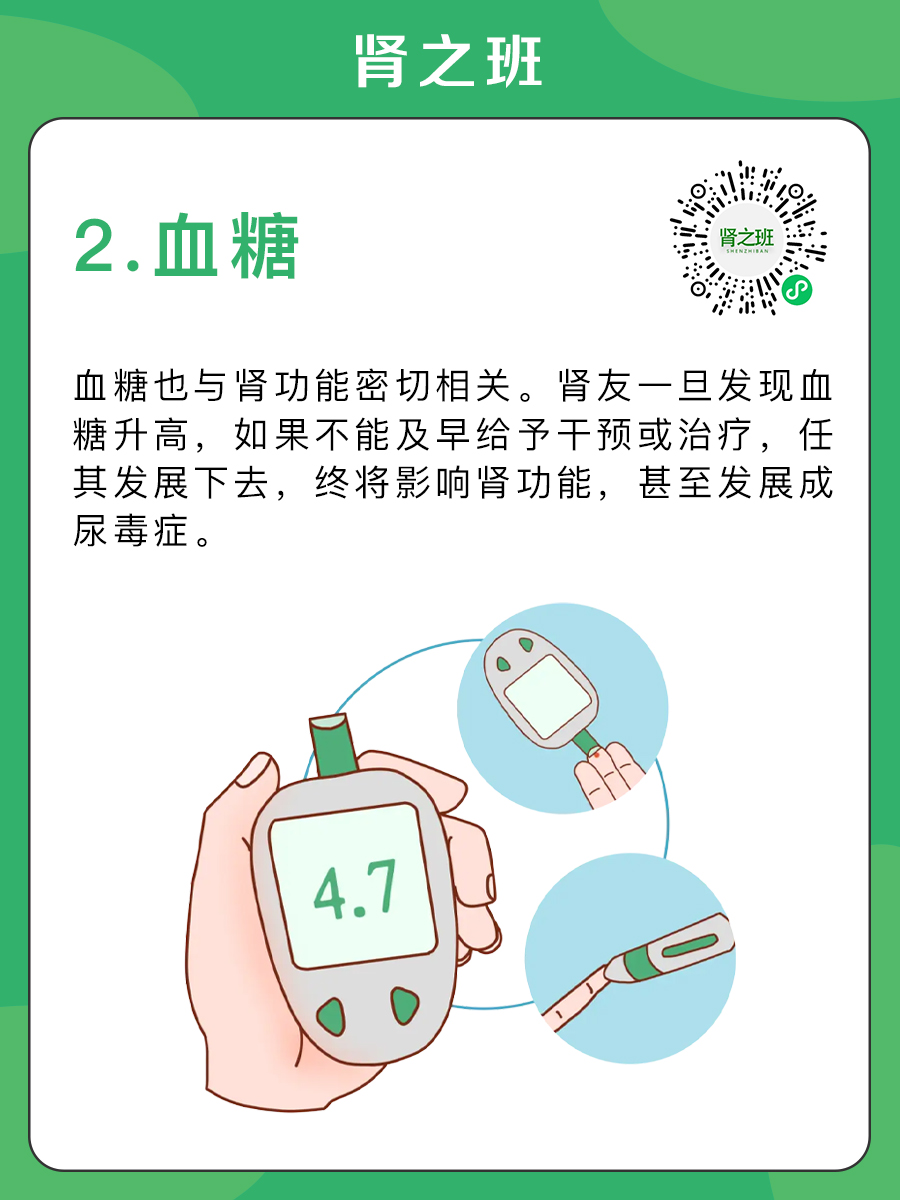 肾之班

2.血糖

肾之班
SHENZHIBAN

血糖也与肾功能密切相关。肾友一旦发现血糖升高，如果不能及早给予干预或治疗，任其发展下去，终将影响肾功能，甚至发展成尿毒症。

4.7